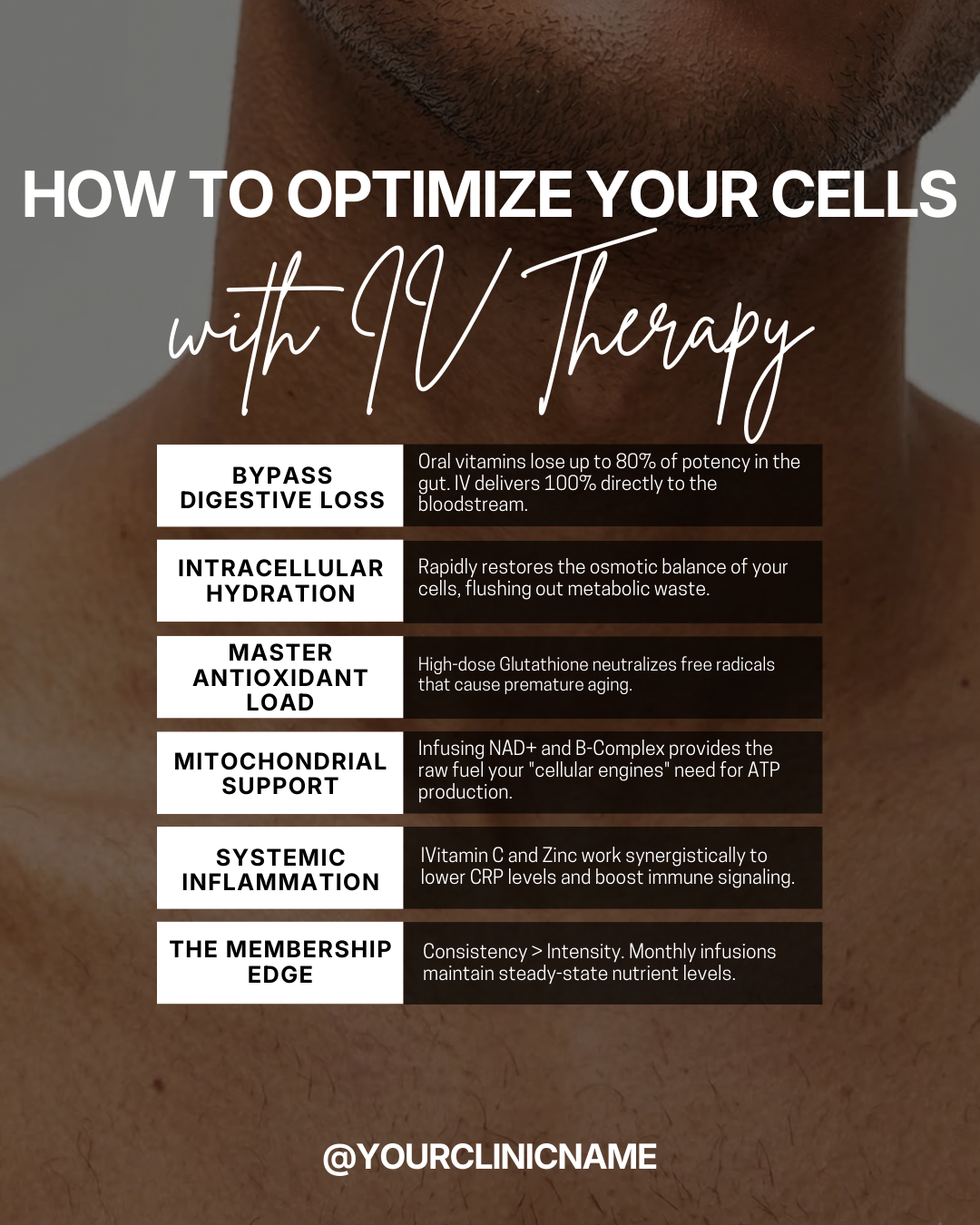 HOW TO OPTIMIZE YOUR CELLS

with IV Therapy

| | |
|---|---|
| BYPASS DIGESTIVE LOSS | Oral vitamins lose up to 80% of potency in the gut. IV delivers 100% directly to the bloodstream. |
| INTRACELLULAR HYDRATION | Rapidly restores the osmotic balance of your cells, flushing out metabolic waste. |
| MASTER ANTIOXIDANT LOAD | High-dose Glutathione neutralizes free radicals that cause premature aging. |
| MITOCHONDRIAL SUPPORT | Infusing NAD+ and B-Complex provides the raw fuel your "cellular engines" need for ATP production. |
| SYSTEMIC INFLAMMATION | IVitamin C and Zinc work synergistically to lower CRP levels and boost immune signaling. |
| THE MEMBERSHIP EDGE | Consistency > Intensity. Monthly infusions maintain steady-state nutrient levels. |

@YOURCLINICNAME